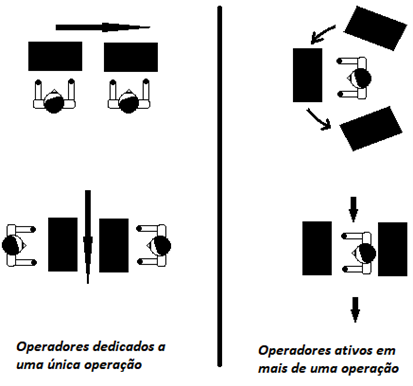 Operadores dedicados a uma única operação

Operadores ativos em mais de uma operação