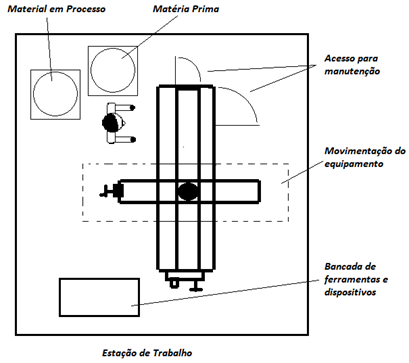 Material em Processo

Matéria Prima

Acesso para manutenção

Movimentação do equipamento

Bancada de ferramentas e dispositivos

Estação de Trabalho